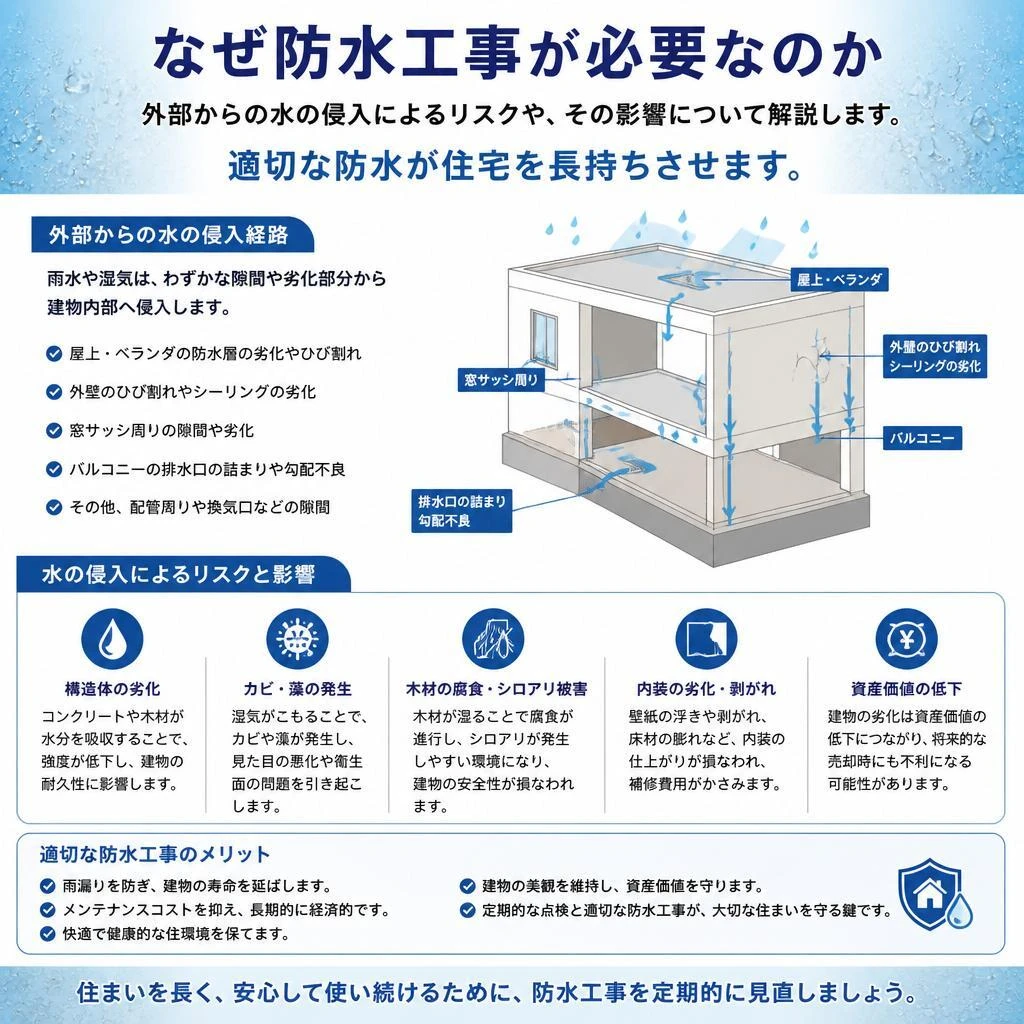 なぜ防水工事が必要なのか

外部からの水の侵入によるリスクや、その影響について解説します。

適切な防水が住宅を長持ちさせます。

外部からの水の侵入経路

雨水や湿気は、わずかな隙間や劣化部分から建物内部へ侵入します。

屋上・ベランダの防水層の劣化やひび割れ
外壁のひび割れやシーリングの劣化
窓サッシ周りの隙間や劣化
バルコニーの排水口の詰まりや勾配不良
その他、配管周りや換気口などの隙間

屋上・ベランダ

外壁のひび割れ
シーリングの劣化

窓サッシ周り

バルコニー

排水口の詰まり
勾配不良

水の侵入によるリスクと影響

構造体の劣化
コンクリートや木材が水分を吸収することで、強度が低下し、建物の耐久性に影響します。

カビ・藻の発生
湿気がこもることで、カビや藻が発生し、見た目の悪化や衛生面の問題を引き起こします。

木材の腐食・シロアリ被害
木材が湿ることで腐食が進行し、シロアリが発生しやすい環境になり、建物の安全性が損なわれます。

内装の劣化・剥がれ
壁紙の浮きや剥がれ、床材の膨れなど、内装の仕上がりが損なわれ、補修費用がかさみます。

資産価値の低下
建物の劣化は資産価値の低下につながり、将来的な売却時にも不利になる可能性があります。

適切な防水工事のメリット

雨漏りを防ぎ、建物の寿命を延ばします。
メンテナンスコストを抑え、長期的に経済的です。
快適で健康的な住環境を保てます。
建物の美観を維持し、資産価値を守ります。
定期的な点検と適切な防水工事が、大切な住まいを守る鍵です。

住まいを長く、安心して使い続けるために、防水工事を定期的に見直しましょう。